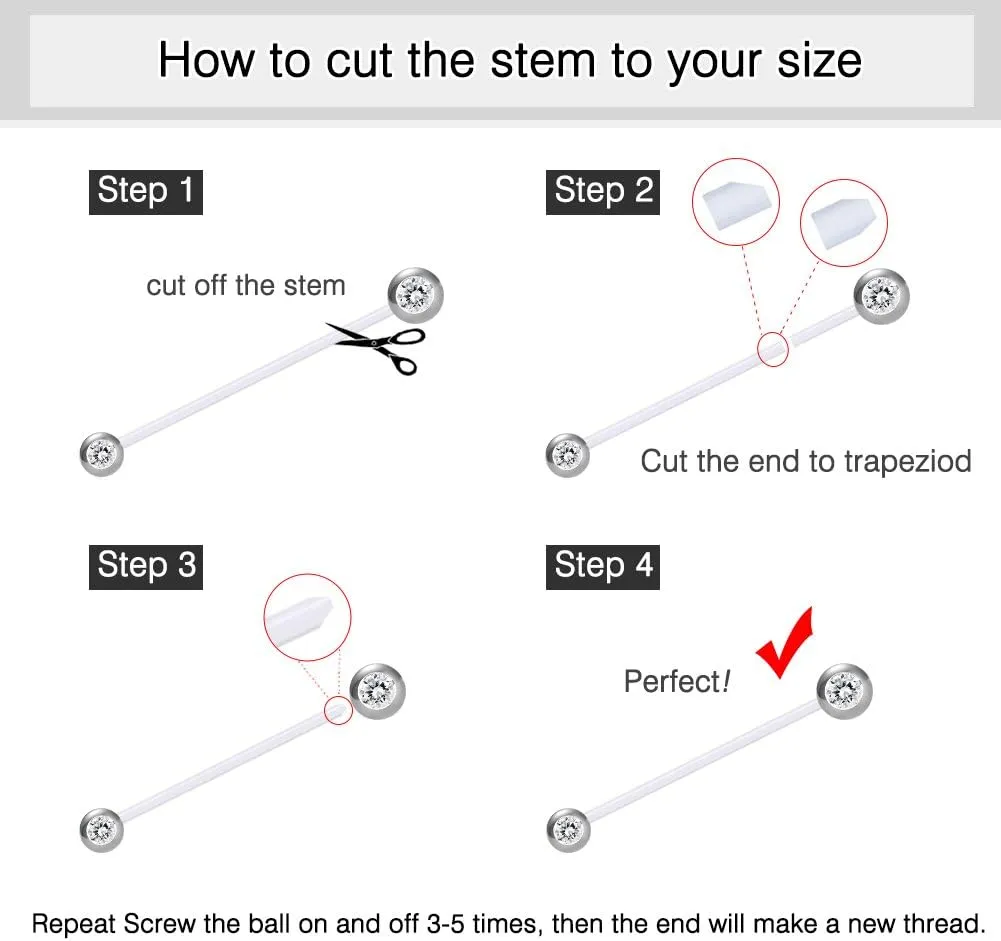 How to cut the stem to your size

Step 1

cut off the stem

Step 2

Cut the end to trapeziod

Step 3

Step 4

Perfect!

Repeat Screw the ball on and off 3-5 times, then the end will make a new thread.